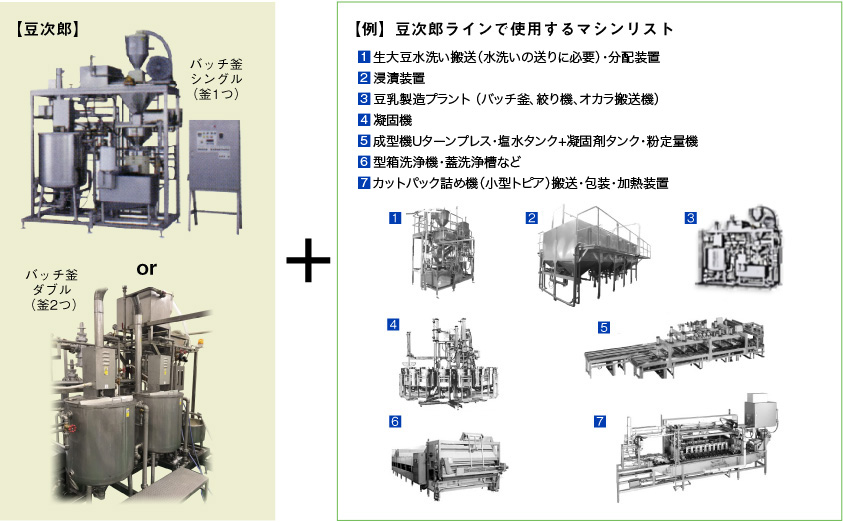 【豆次郎】

バッチ釜
シングル
（釜1つ）

or

バッチ釜
ダブル
（釜2つ）

＋

【例】豆次郎ラインで使用するマシンリスト

1 生大豆水洗い搬送（水洗いの送りに必要）・分配装置
2 浸漬装置
3 豆乳製造プラント（バッチ釜、絞り機、オカラ搬送機）
4 凝固機
5 成型機Uターンプレス・塩水タンク+凝固剤タンク・粉定量機
6 型箱洗浄機・蓋洗浄槽など
7 カットパック詰め機（小型トピア）搬送・包装・加熱装置

1

2

3

4

5

6

7